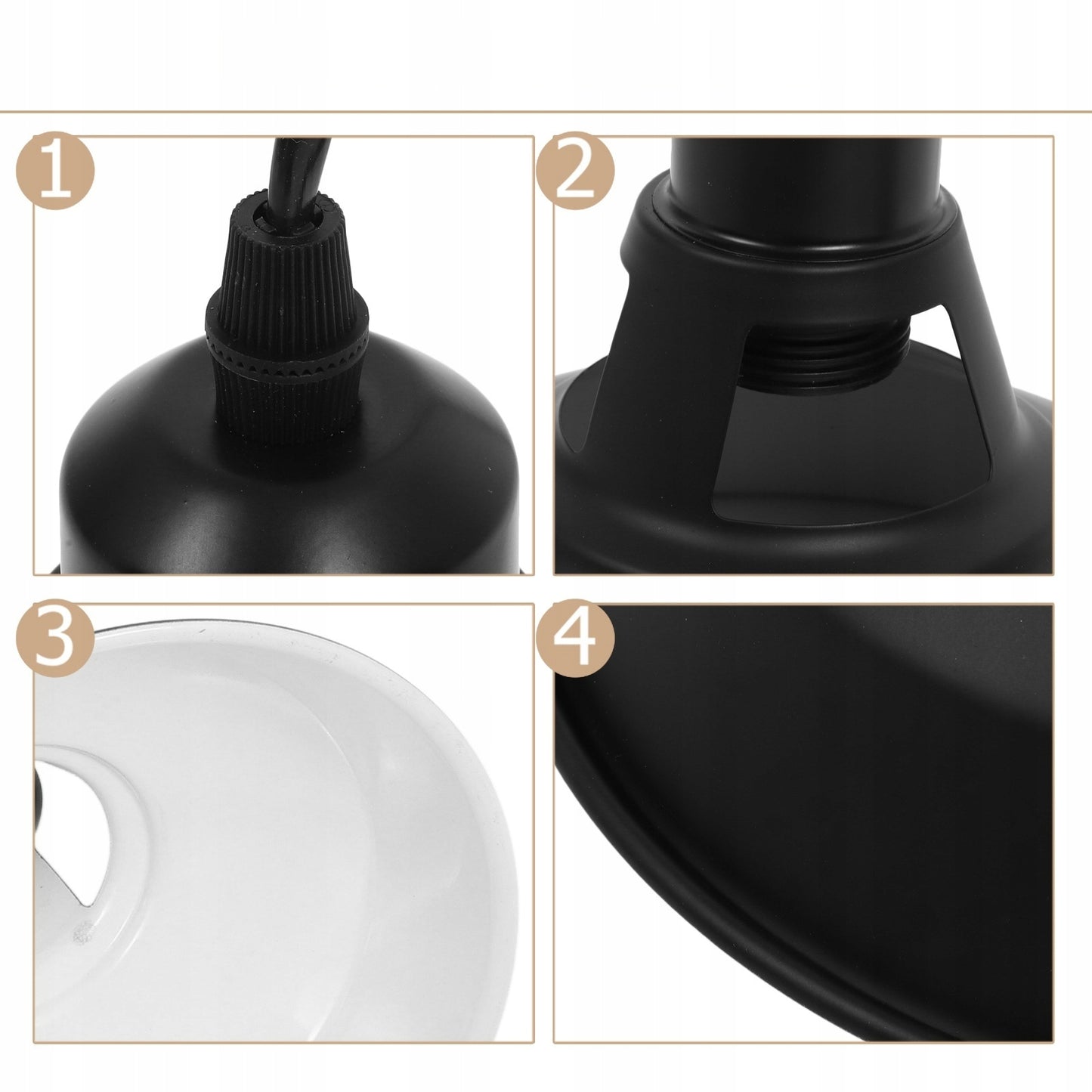 1
2
3
4