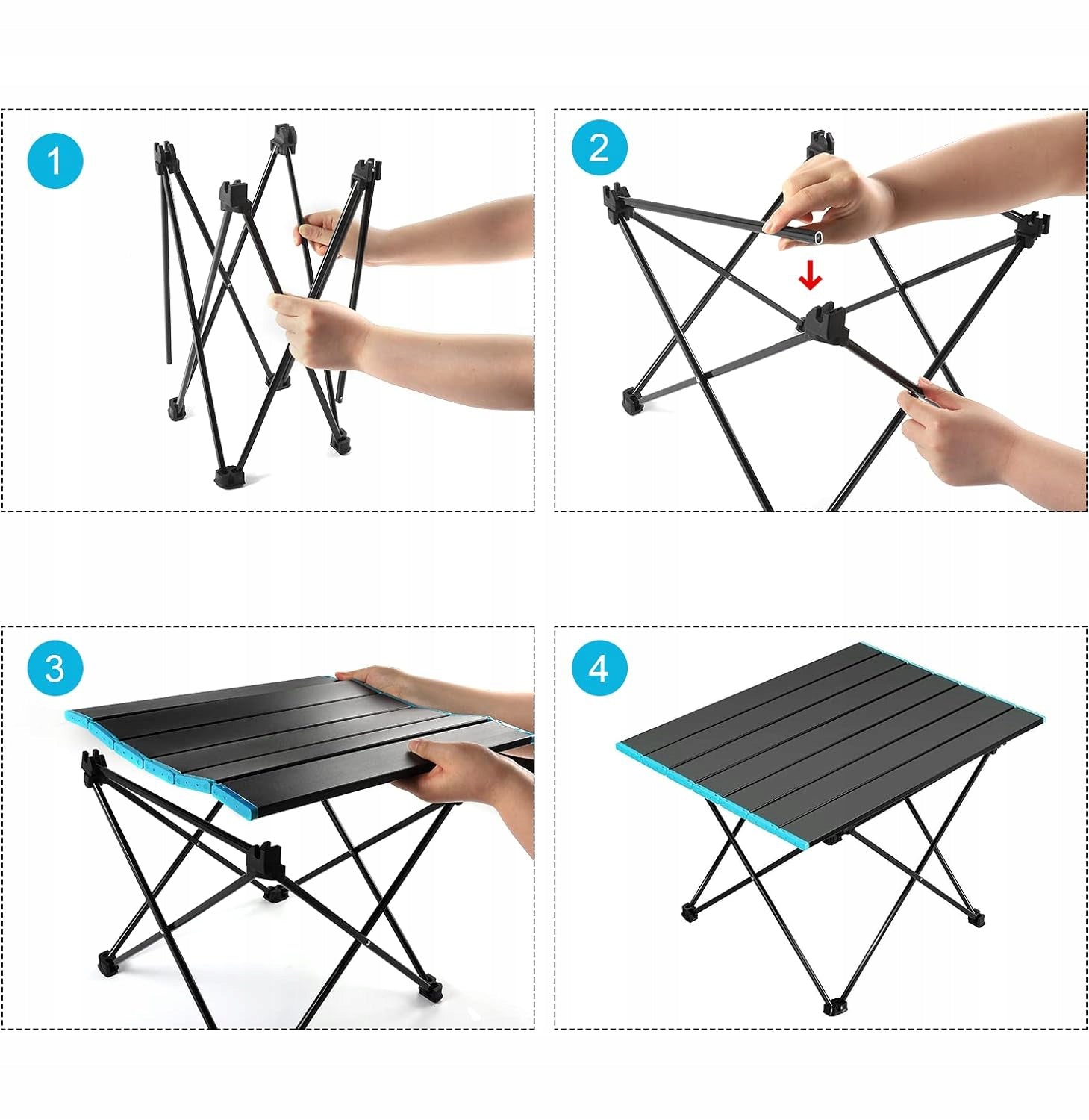 1

2

3

4