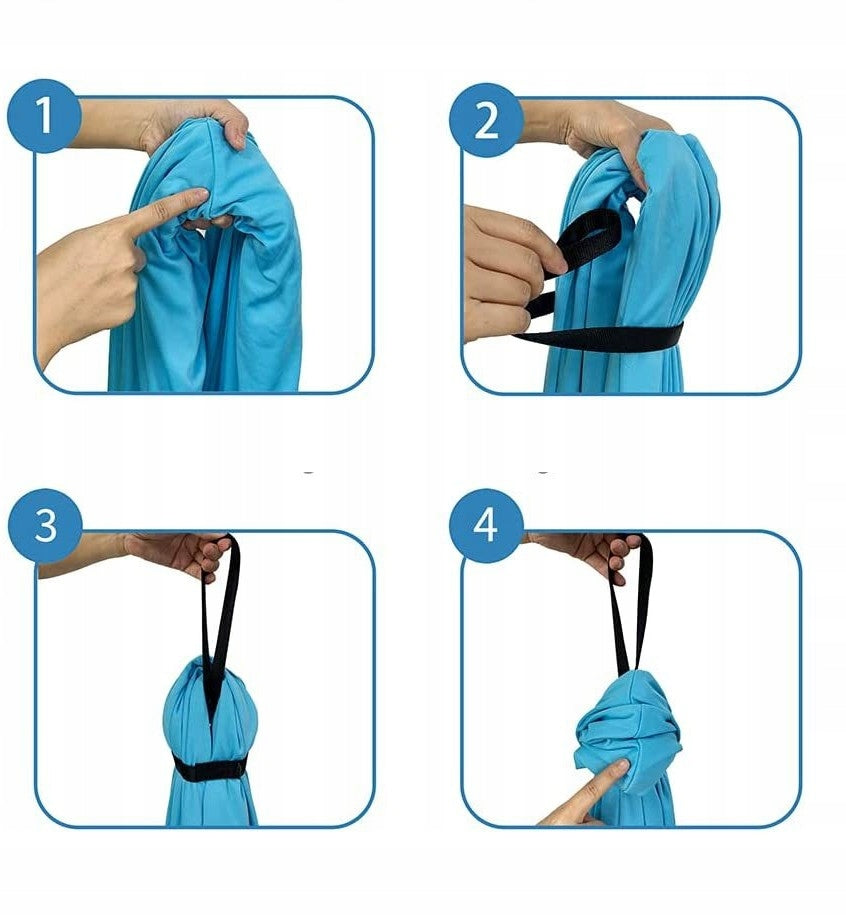 1

2

3

4