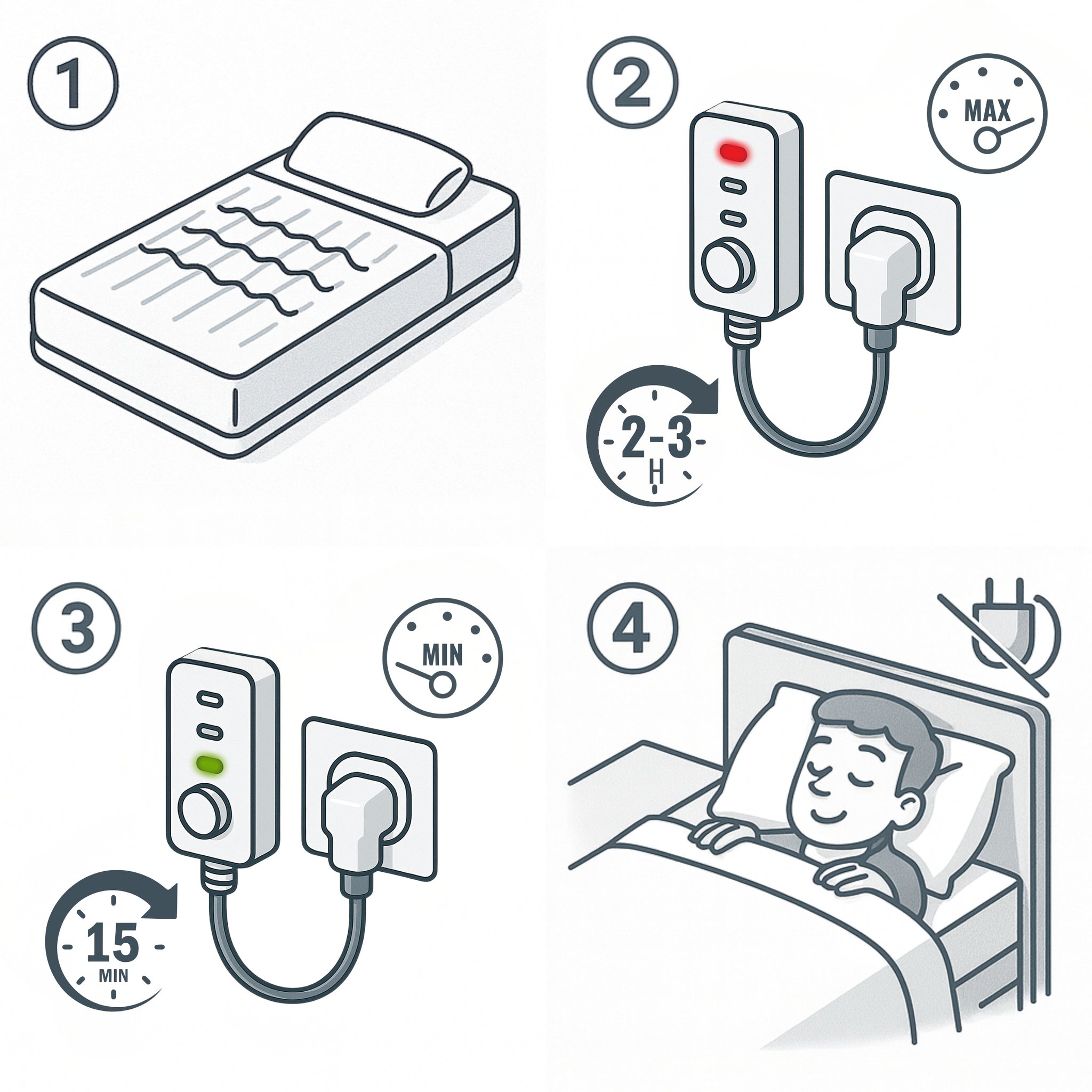 1

2

MAX

2-3
H

3

MIN

15
MIN

4