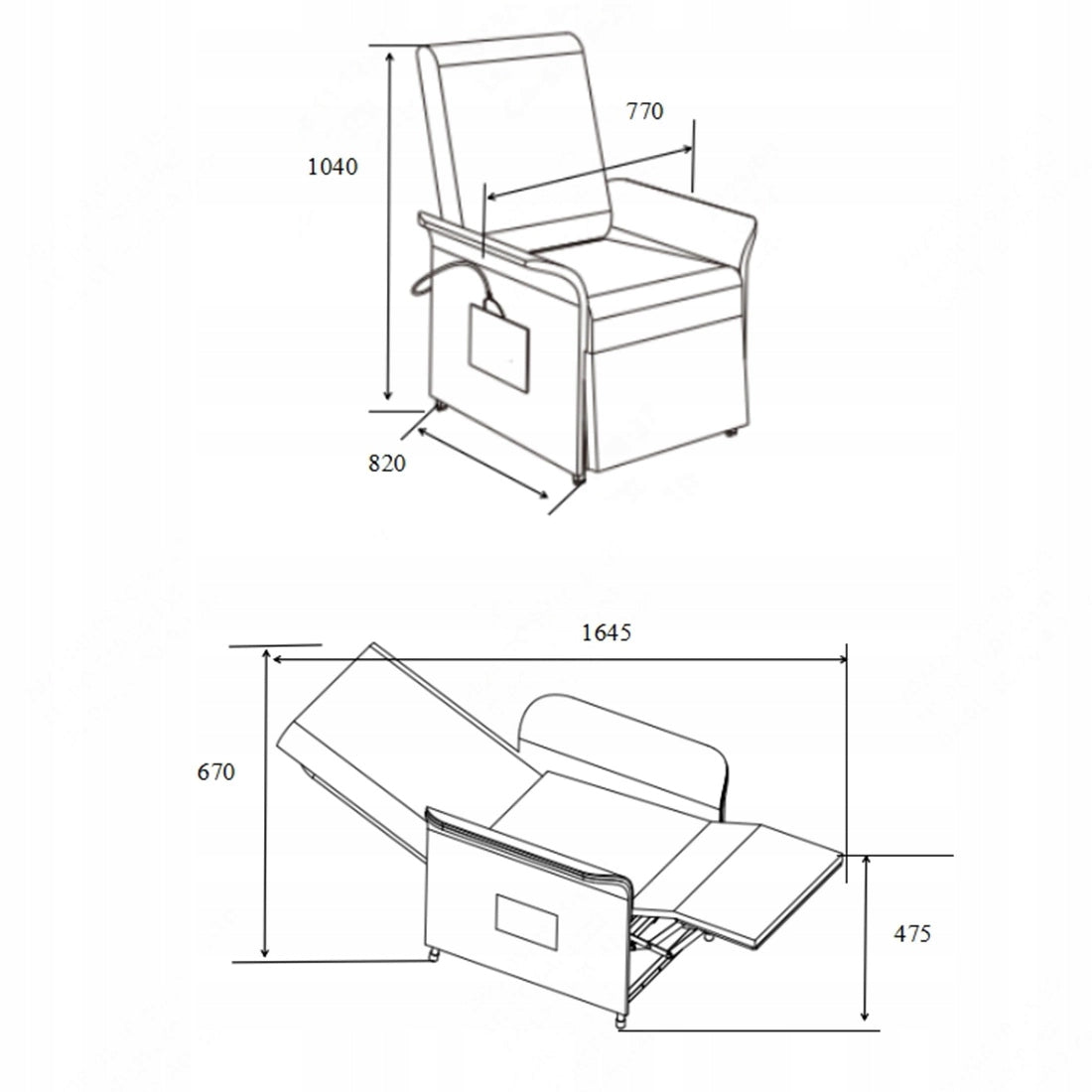 770

1040

820

1645

670

475