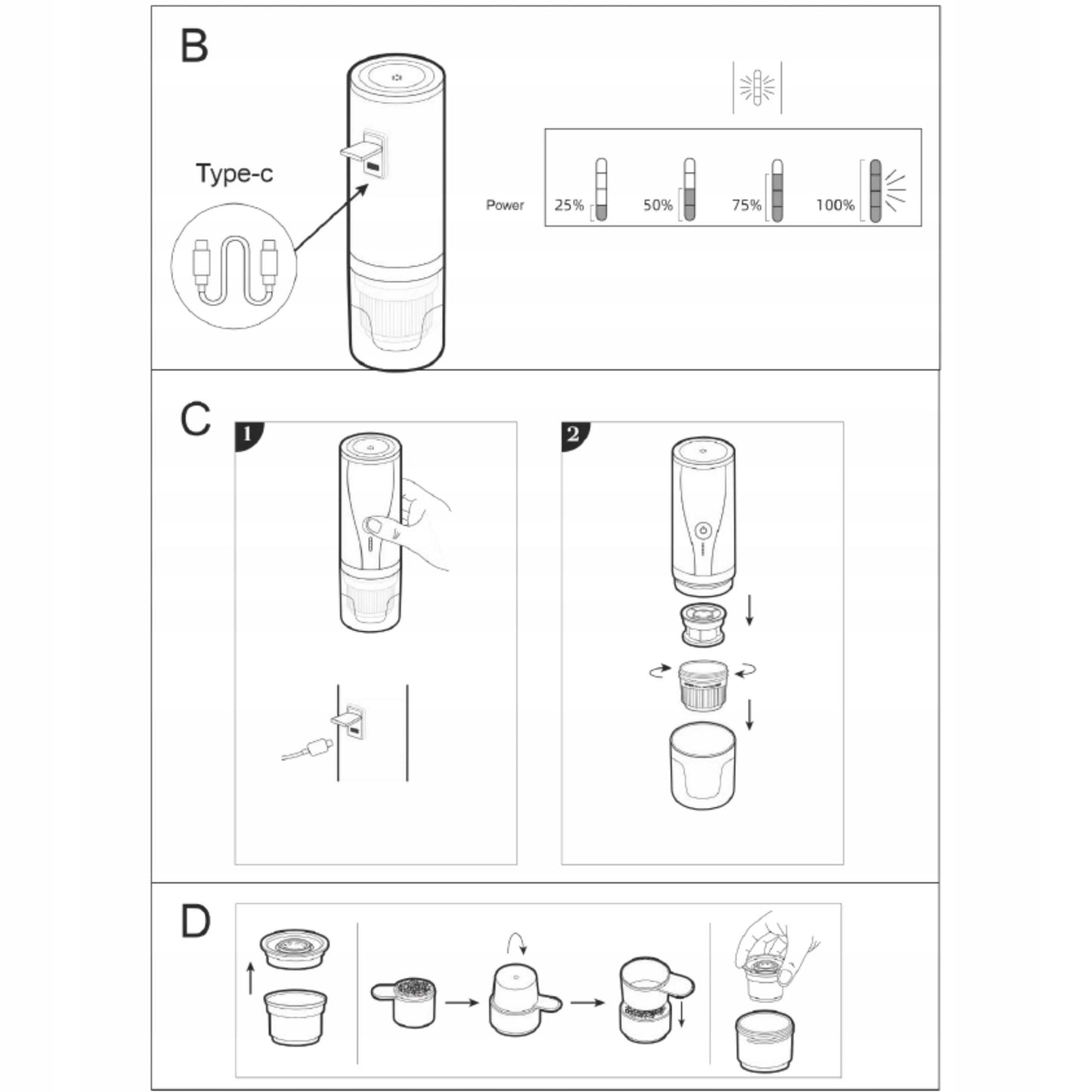 B

Type-c

Power 25% 50% 75% 100%

C

1

2

D