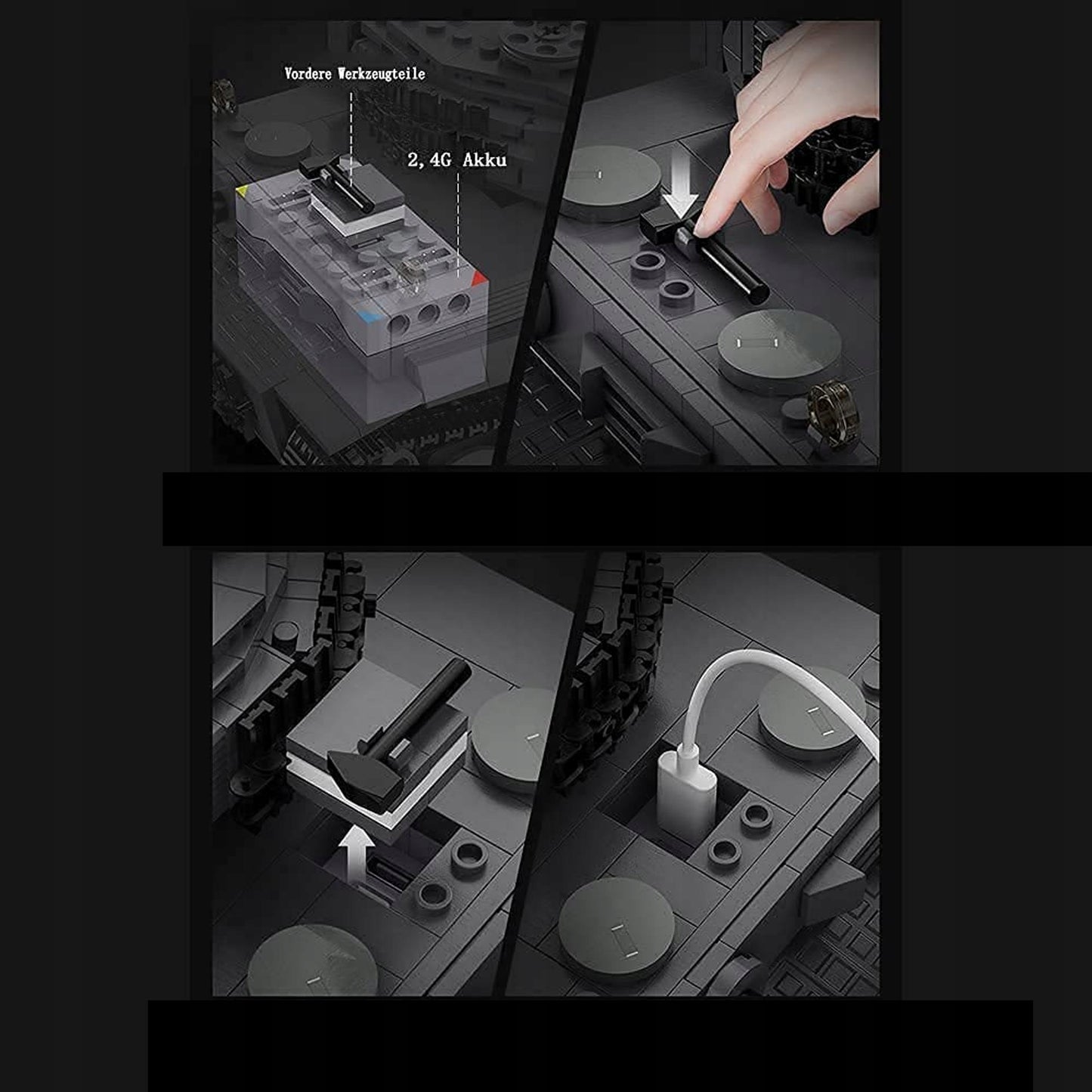 Vordere Werkzeugteile

2,4G Akku