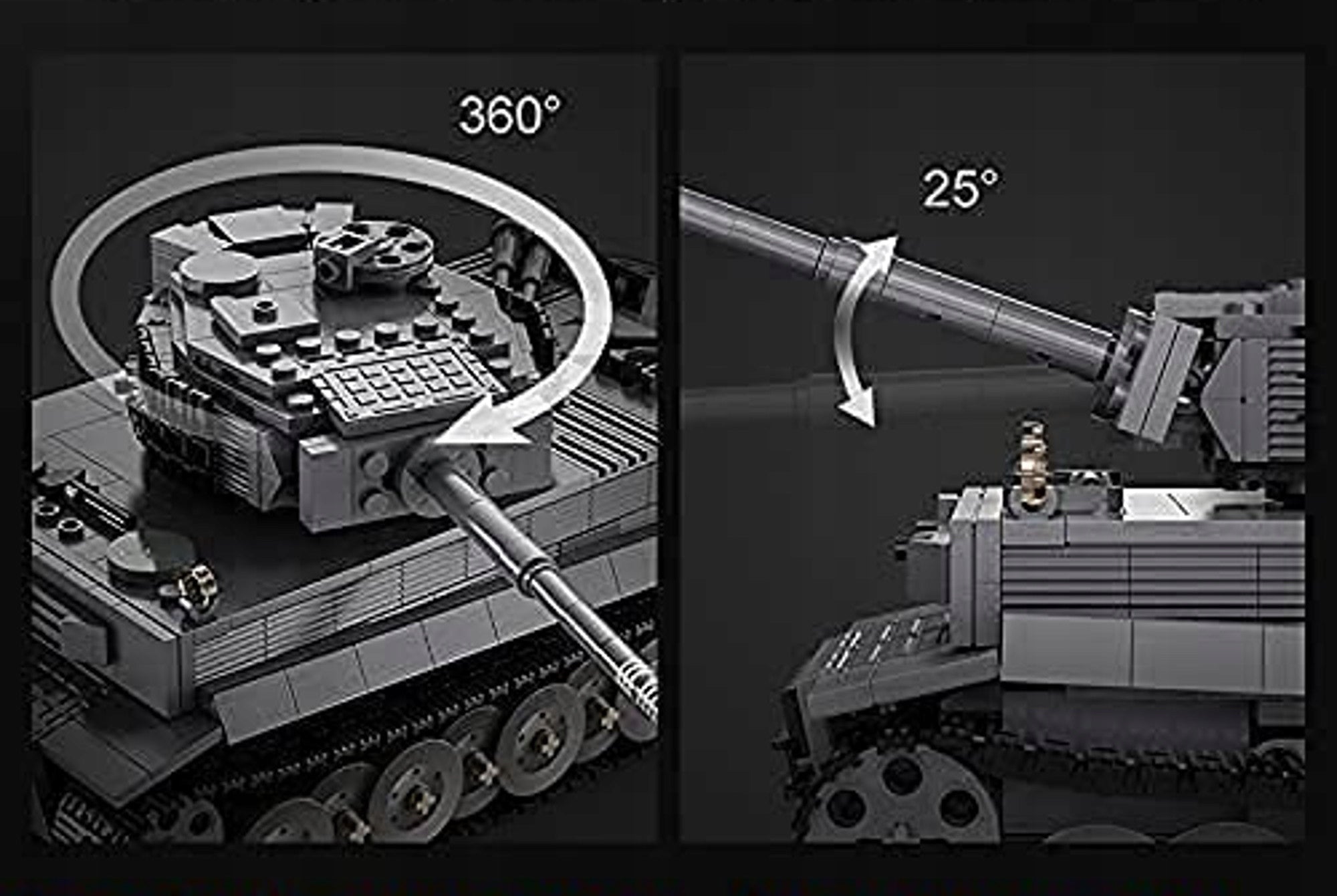 360°

25°